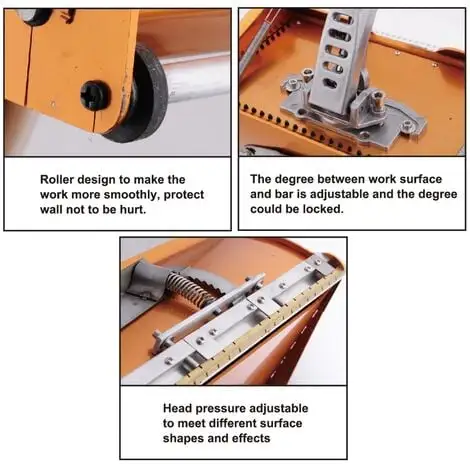 Roller design to make the work more smoothly, protect wall not to be hurt.

The degree between work surface and bar is adjustable and the degree could be locked.

Head pressure adjustable to meet different surface shapes and effects